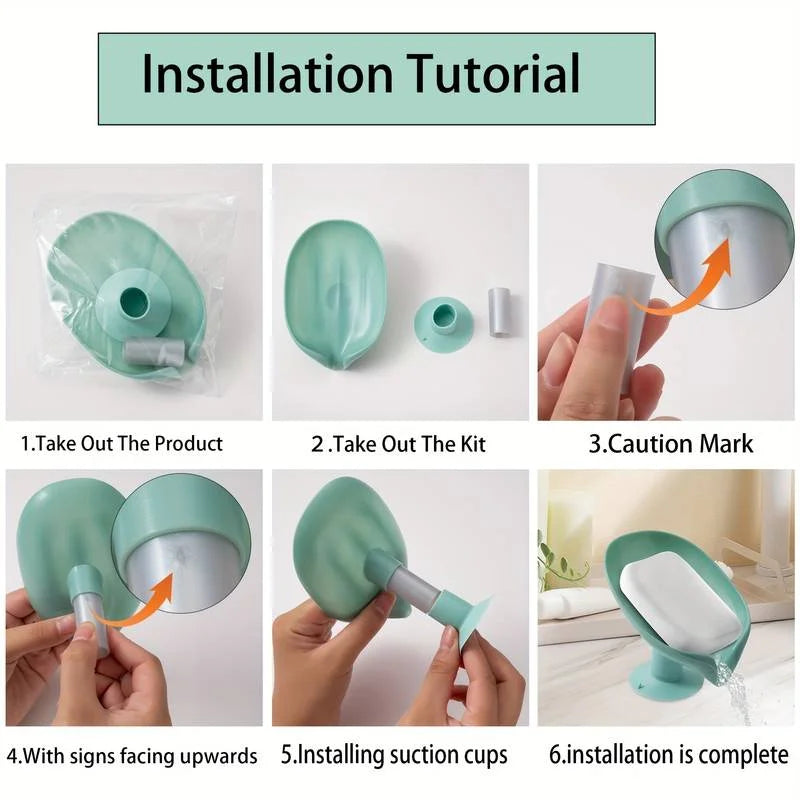 Installation Tutorial

1.Take Out The Product

2 .Take Out The Kit

3.Caution Mark

4.With signs facing upwards

5.Installing suction cups

6.installation is complete